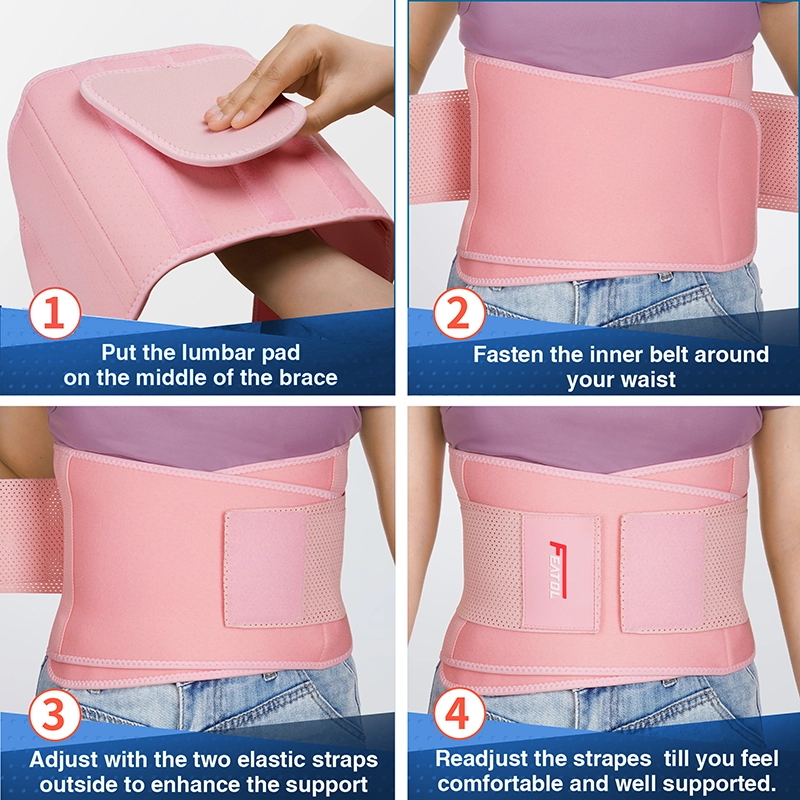 1
Put the lumbar pad on the middle of the brace

2
Fasten the inner belt around your waist

3
Adjust with the two elastic straps outside to enhance the support

FEATOL

4
Readjust the strapes till you feel comfortable and well supported.