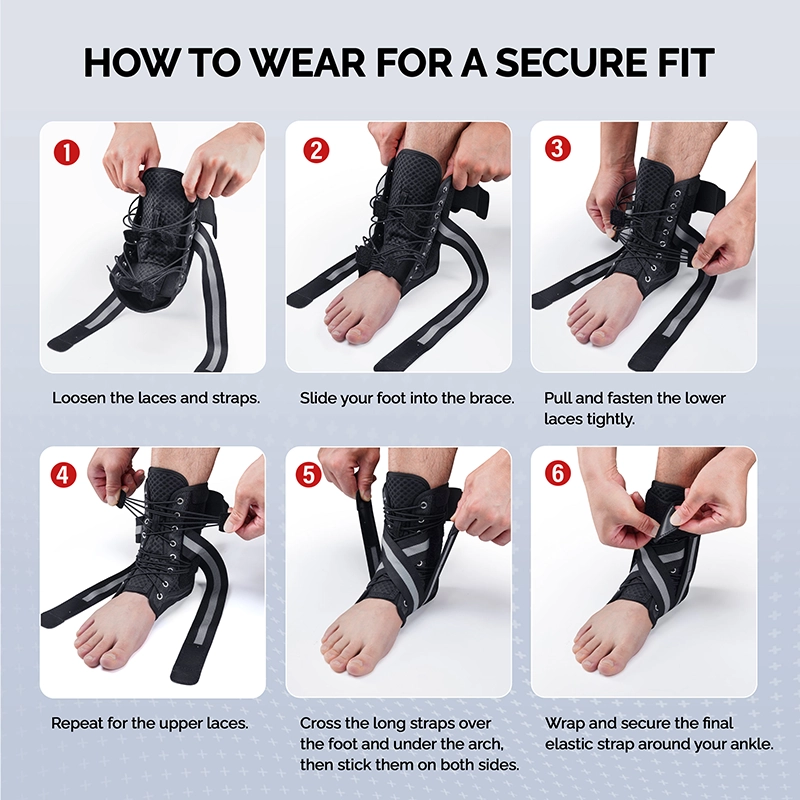 HOW TO WEAR FOR A SECURE FIT

1

Loosen the laces and straps.

2

Slide your foot into the brace.

3

Pull and fasten the lower laces tightly.

4

Repeat for the upper laces.

5

Cross the long straps over the foot and under the arch, then stick them on both sides.

6

Wrap and secure the final elastic strap around your ankle.