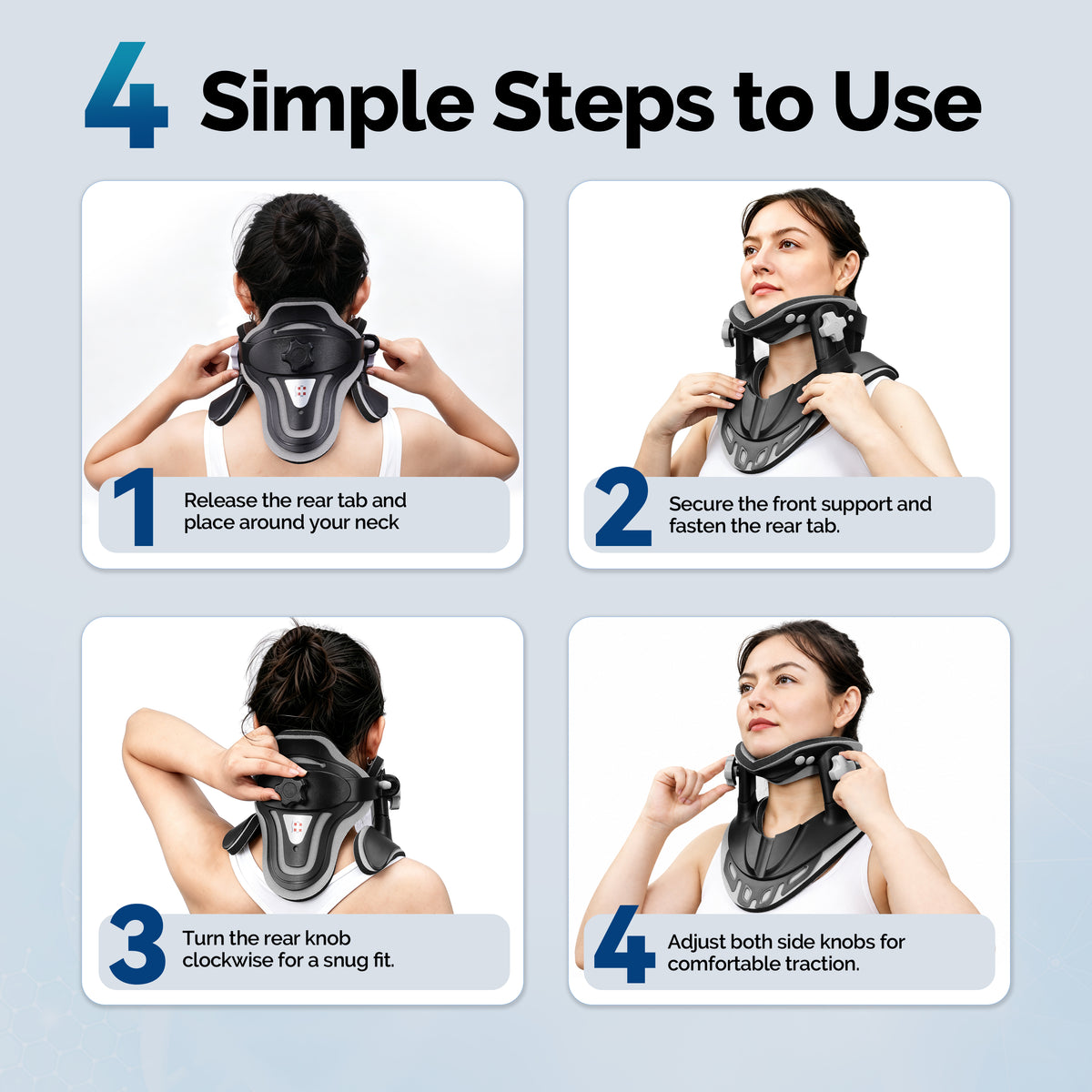 4 Simple Steps to Use

1 Release the rear tab and place around your neck

2 Secure the front support and fasten the rear tab.

3 Turn the rear knob clockwise for a snug fit.

4 Adjust both side knobs for comfortable traction.