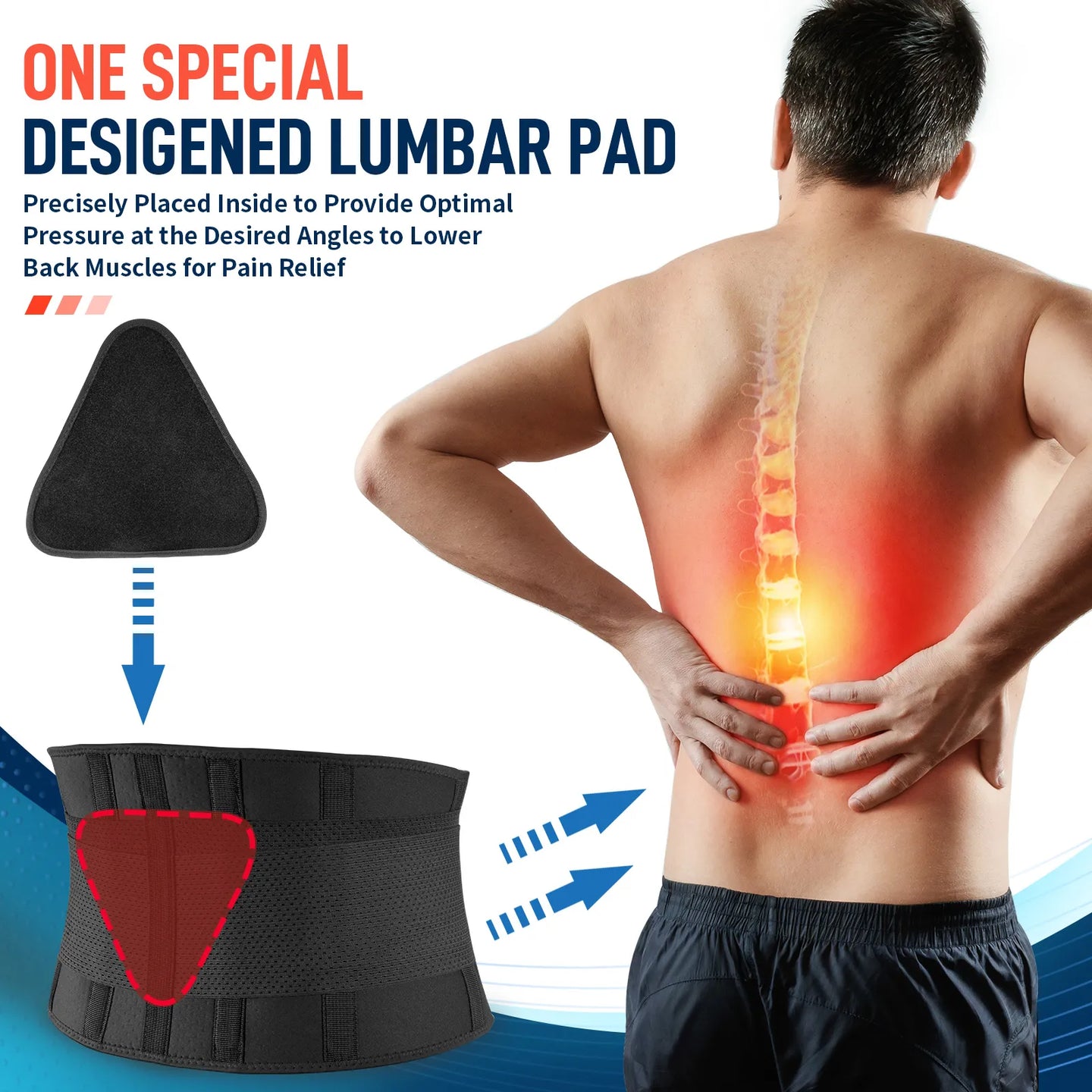 ONE SPECIAL
DESIGENED LUMBAR PAD

Precisely Placed Inside to Provide Optimal Pressure at the Desired Angles to Lower Back Muscles for Pain Relief